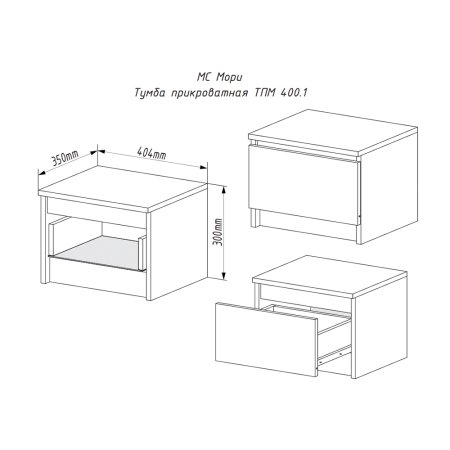 МС Мори
Тумба прикроватная ТПМ 400.1

350mm
404mm
300mm