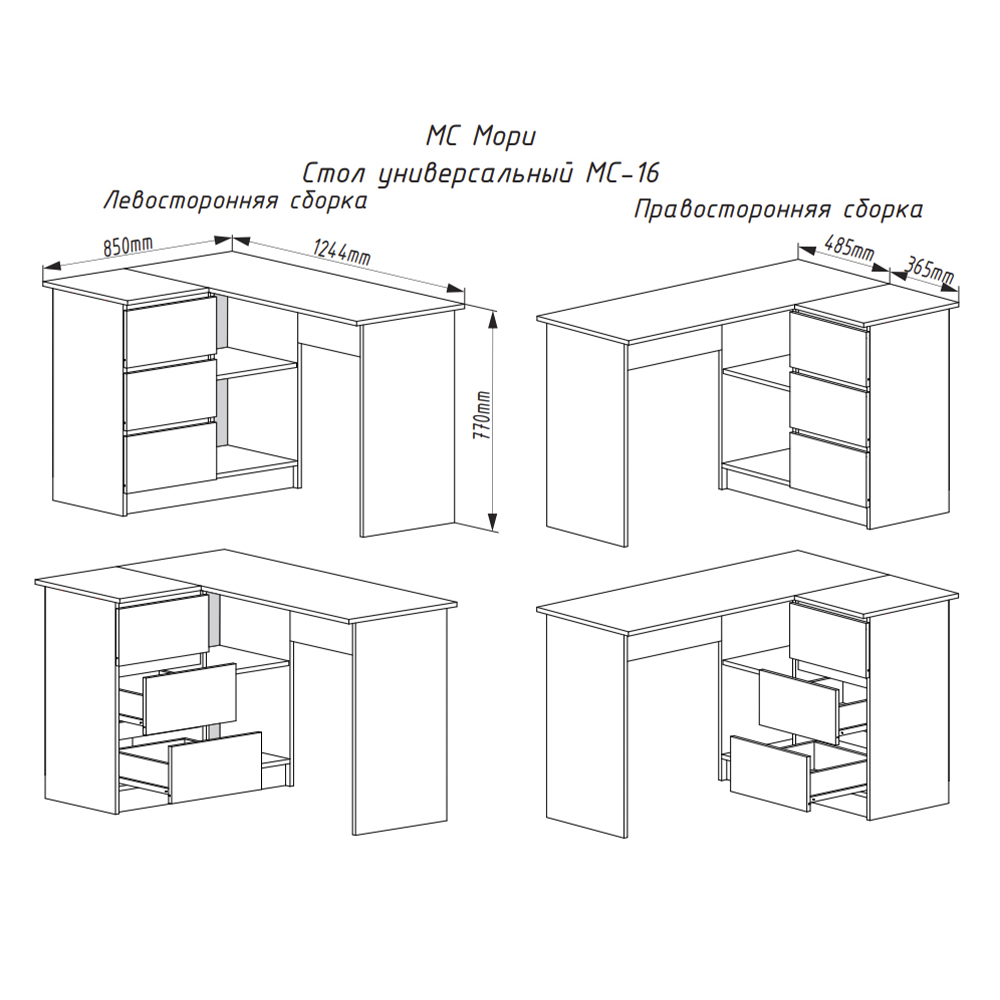 МС Мори
Стол универсальный МС-16

Левосторонняя сборка

850mm
1244mm
770mm

Правосторонняя сборка

485mm
365mm