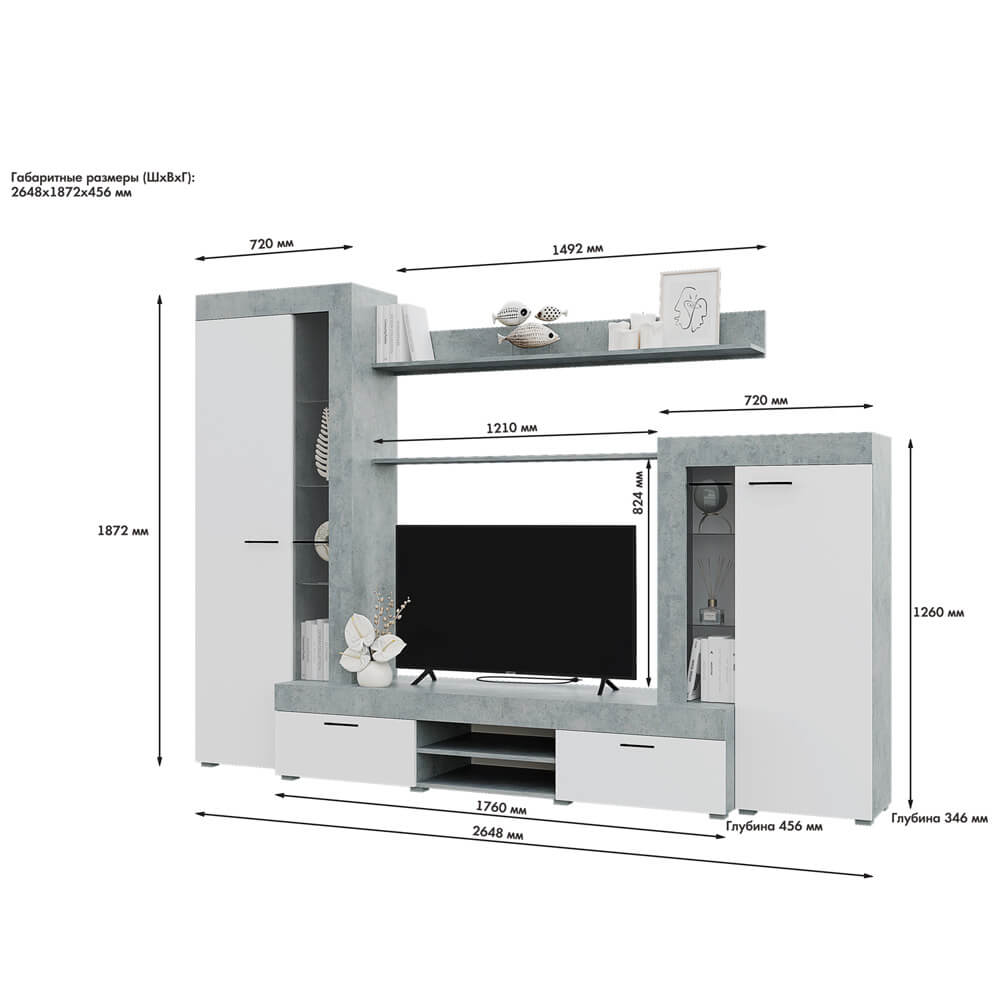 Габаритные размеры (ШхВхГ):
2648х1872х456 мм

720 мм

1492 мм

720 мм

1210 мм

824 мм

1872 мм

1260 мм

1760 мм

Глубина 456 мм

Глубина 346 мм

2648 мм